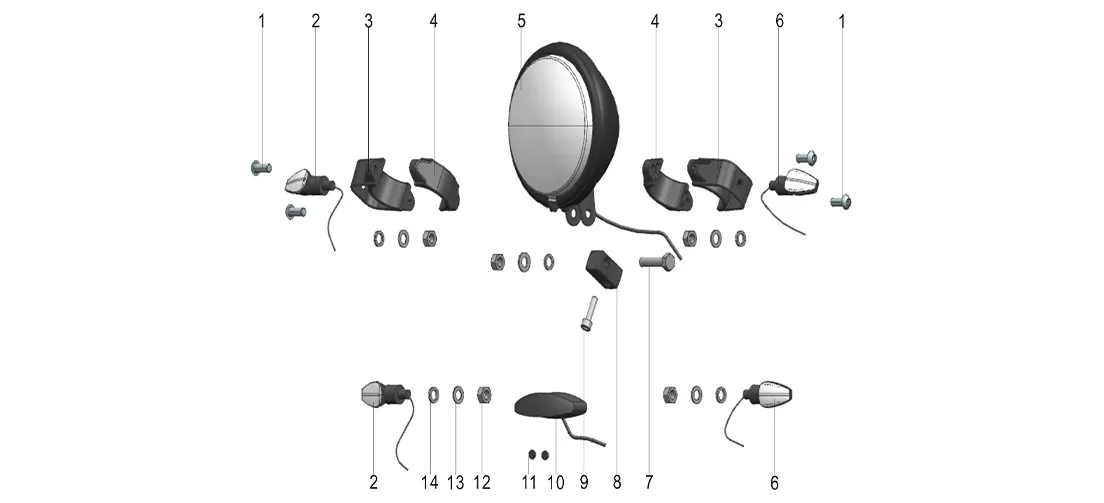 1 2 3 4 5 4 3 6 1

2 14 13 12 11 10 9 8 7 6